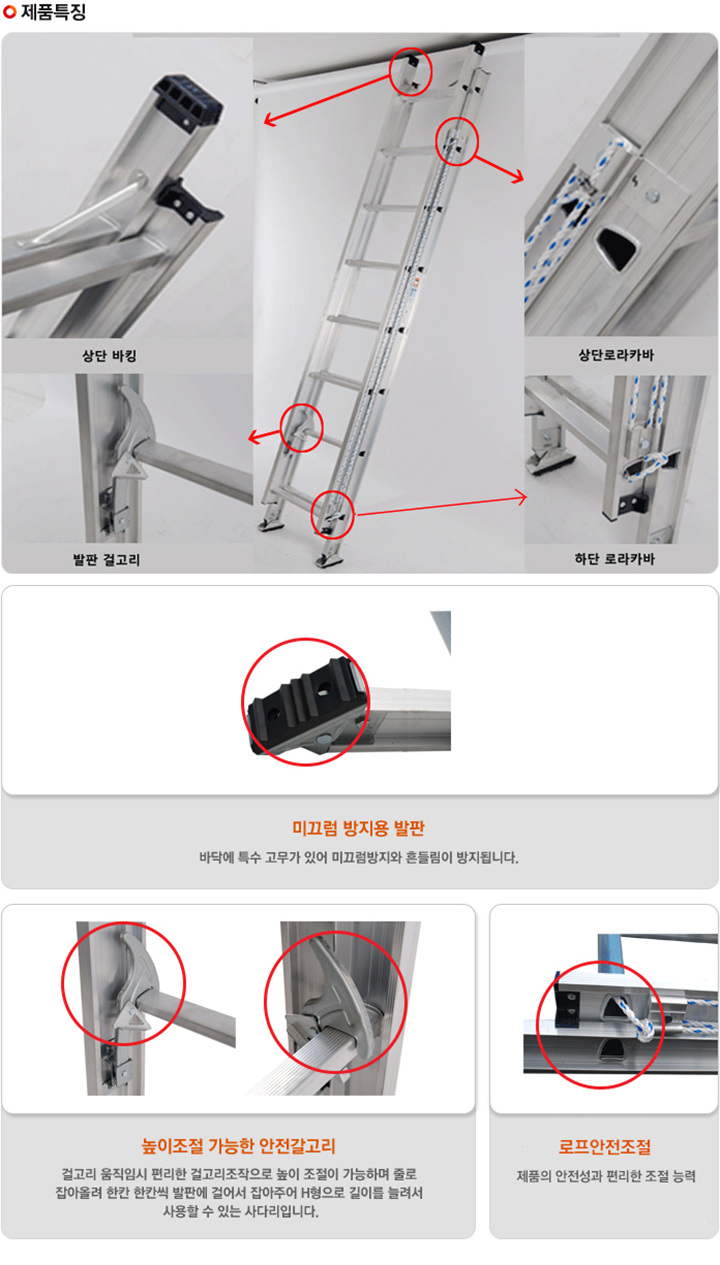 제품특징

상단 바킹

상단로라카바

발판 걸고리

하단 로라카바

미끄럼 방지용 발판

바닥에 특수 고무가 있어 미끄럼방지와 흔들림이 방지됩니다.

높이조절 가능한 안전갈고리

걸고리 움직임시 편리한 걸고리조작으로 높이 조절이 가능하며 줄로 잡아올려 한칸 한칸씩 발판에 걸어서 잡아주어 H형으로 길이를 늘려서 사용할 수 있는 사다리입니다.

로프안전조절

제품의 안전성과 편리한 조절 능력