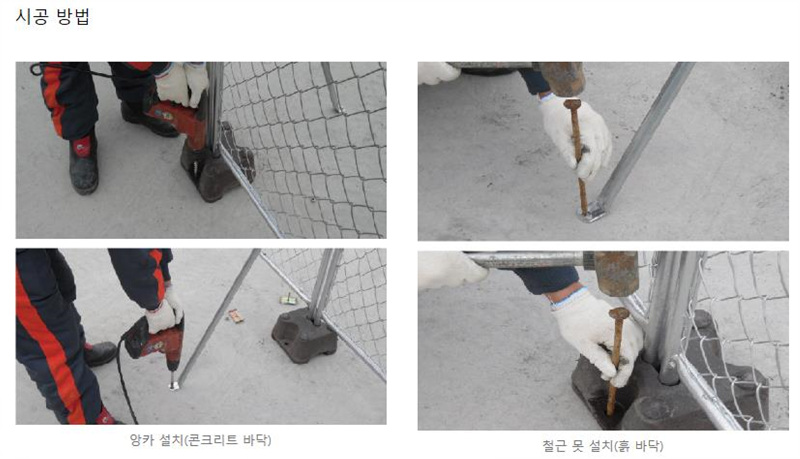 시공 방법

앙카 설치(콘크리트 바닥)

철근 못 설치(흙 바닥)